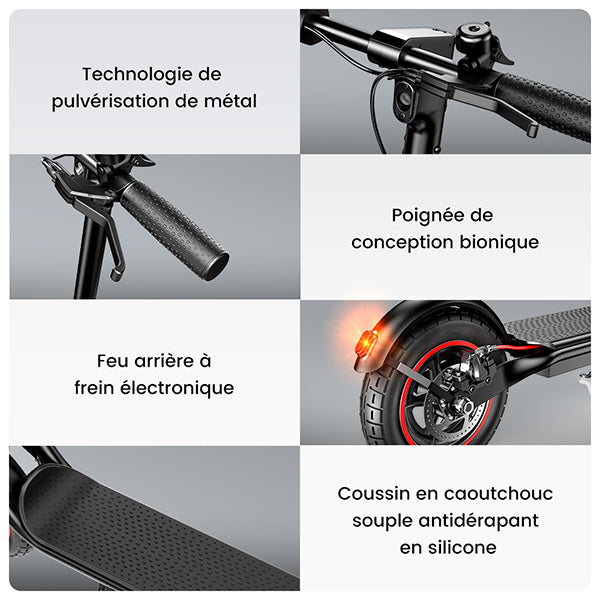 Technologie de pulvérisation de métal

Poignée de conception bionique

Feu arrière à frein électronique

Coussin en caoutchouc souple antidérapant en silicone